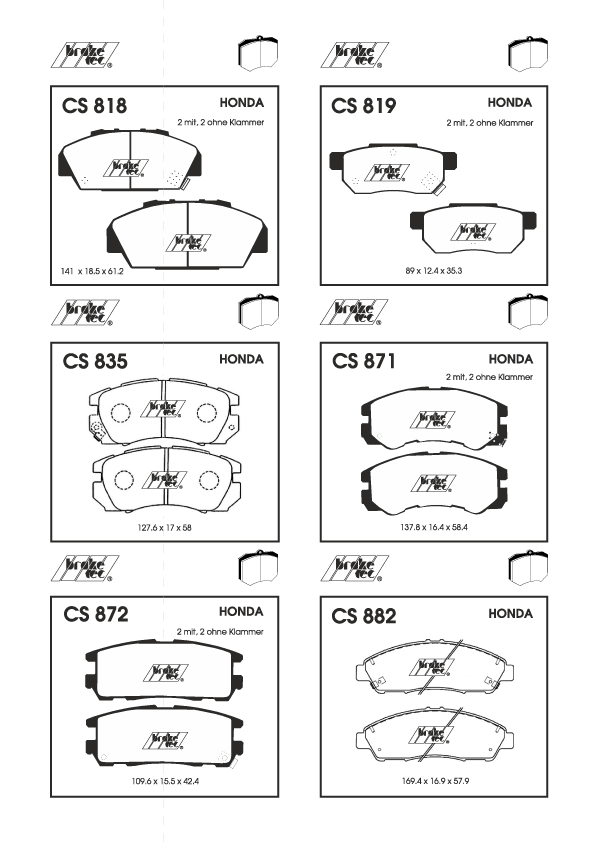 brake tec

CS 818
HONDA
2 mit, 2 ohne Klammer
brake tec
brake tec
141 x 18.5 x 61.2

brake tec

CS 819
HONDA
2 mit, 2 ohne Klammer
brake tec
brake tec
89 x 12.4 x 35.3

brake tec

CS 835
HONDA
brake tec
brake tec
127.6 x 17 x 58

brake tec

CS 871
HONDA
2 mit, 2 ohne Klammer
brake tec
brake tec
137.8 x 16.4 x 58.4

brake tec

CS 872
HONDA
2 mit, 2 ohne Klammer
brake tec
brake tec
109.6 x 15.5 x 42.4

brake tec

CS 882
HONDA
brake tec
brake tec
169.4 x 16.9 x 57.9